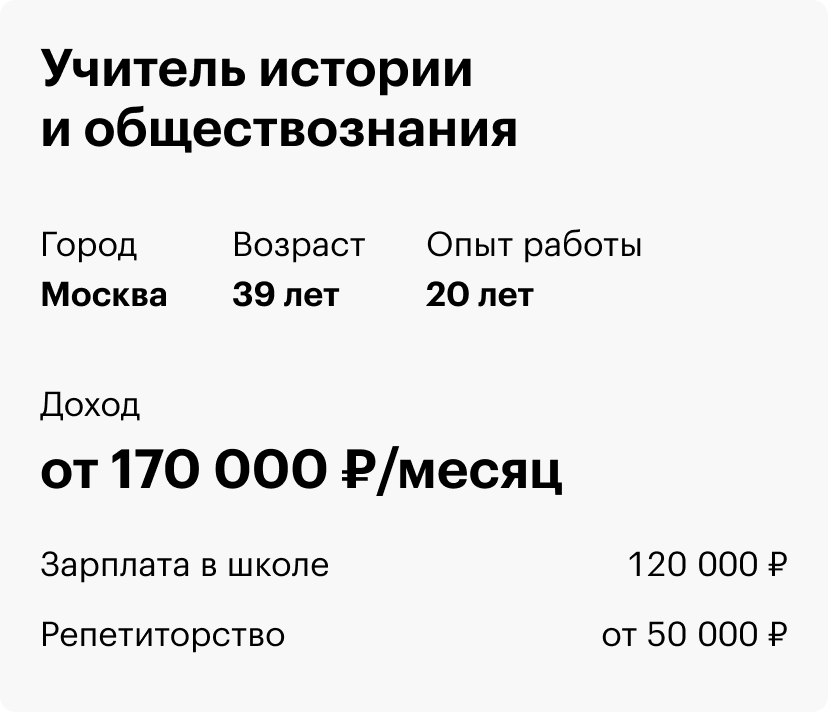 Учитель истории и обществознания

Город
Москва

Возраст
39 лет

Опыт работы
20 лет

Доход
от 170 000 ₽/месяц

Зарплата в школе 120 000 ₽

Репетиторство от 50 000 ₽