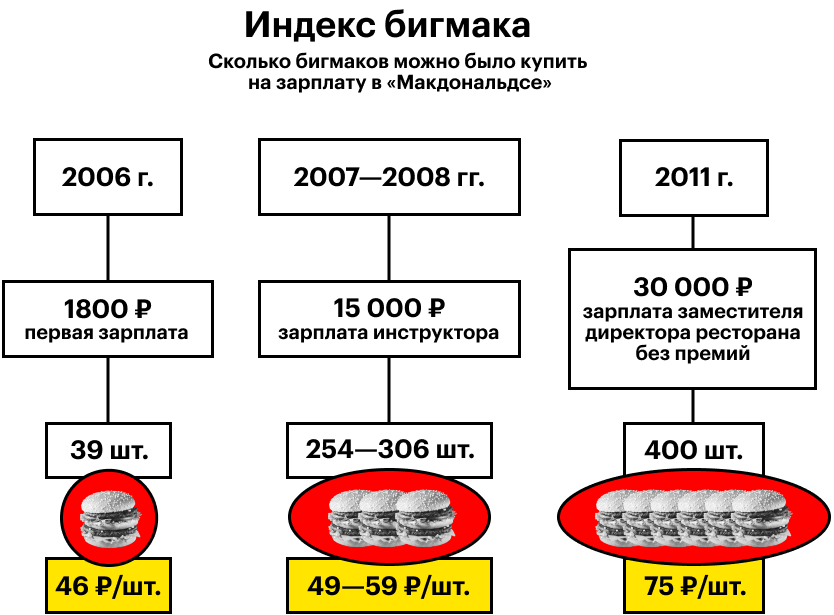 Индекс бигмака

Сколько бигмаков можно было купить на зарплату в «Макдональдсе»

2006 г.

1800 ₽
первая зарплата

39 шт.

46 ₽/шт.

2007—2008 гг.

15 000 ₽
зарплата инструктора

254—306 шт.

49—59 ₽/шт.

2011 г.

30 000 ₽
зарплата заместителя директора ресторана без премий

400 шт.

75 ₽/шт.