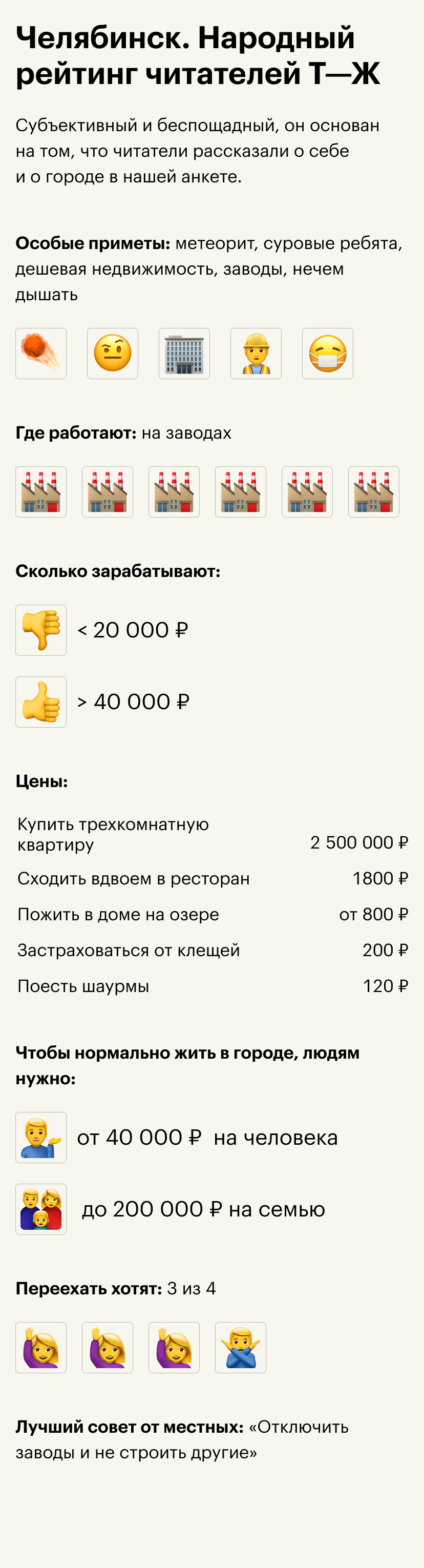 Челябинск. Народный рейтинг читателей Т—Ж

Субъективный и беспощадный, он основан на том, что читатели рассказали о себе и о городе в нашей анкете.

Особые приметы: метеорит, суровые ребята, дешевая недвижимость, заводы, нечем дышать

Где работают: на заводах

Сколько зарабатывают:

< 20 000 ₽

> 40 000 ₽

Цены:

Купить трехкомнатную квартиру 2 500 000 ₽

Сходить вдвоем в ресторан 1800 ₽

Пожить в доме на озере от 800 ₽

Застраховаться от клещей 200 ₽

Поесть шаурмы 120 ₽

Чтобы нормально жить в городе, людям нужно:

от 40 000 ₽ на человека

до 200 000 ₽ на семью

Переехать хотят: 3 из 4

Лучший совет от местных: «Отключить заводы и не строить другие»